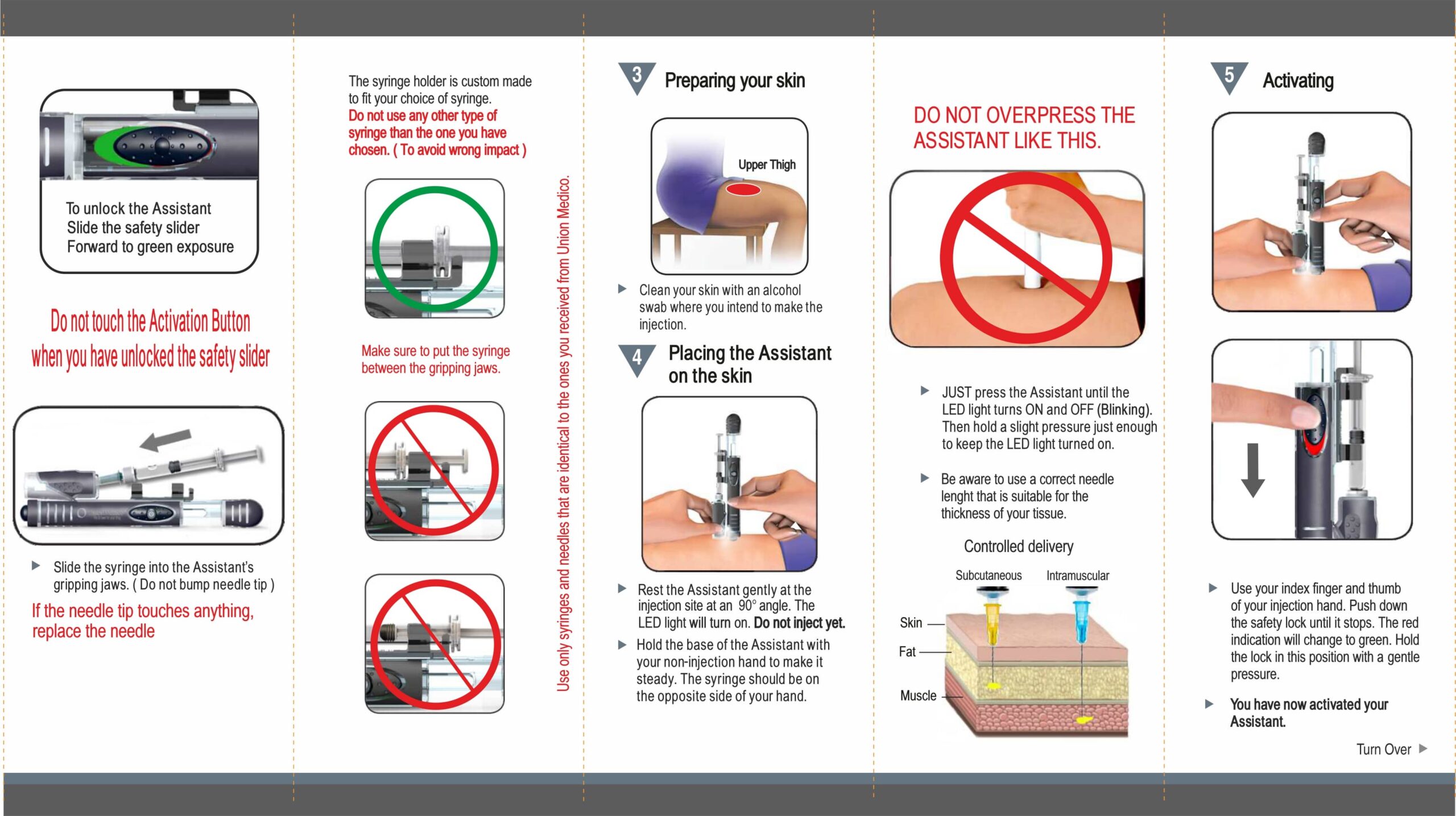 To unlock the Assistant
Slide the safety slider
Forward to green exposure

Do not touch the Activation Button when you have unlocked the safety slider

▶ Slide the syringe into the Assistant's gripping jaws. ( Do not bump needle tip )

If the needle tip touches anything, replace the needle

The syringe holder is custom made to fit your choice of syringe. Do not use any other type of syringe than the one you have chosen. ( To avoid wrong impact )

Make sure to put the syringe between the gripping jaws.

Use only syringes and needles that are identical to the ones you received from Union Medico.

3 Preparing your skin

Upper Thigh

▶ Clean your skin with an alcohol swab where you intend to make the injection.

4 Placing the Assistant on the skin

▶ Rest the Assistant gently at the injection site at an 90° angle. The LED light will turn on. Do not inject yet.

▶ Hold the base of the Assistant with your non-injection hand to make it steady. The syringe should be on the opposite side of your hand.

DO NOT OVERPRESS THE ASSISTANT LIKE THIS.

▶ JUST press the Assistant until the LED light turns ON and OFF (Blinking). Then hold a slight pressure just enough to keep the LED light turned on.

▶ Be aware to use a correct needle lenght that is suitable for the thickness of your tissue.

Controlled delivery

Subcutaneous
Intramuscular
Skin
Fat
Muscle

5 Activating

▶ Use your index finger and thumb of your injection hand. Push down the safety lock until it stops. The red indication will change to green. Hold the lock in this position with a gentle pressure.

▶ You have now activated your Assistant.

Turn Over ▶