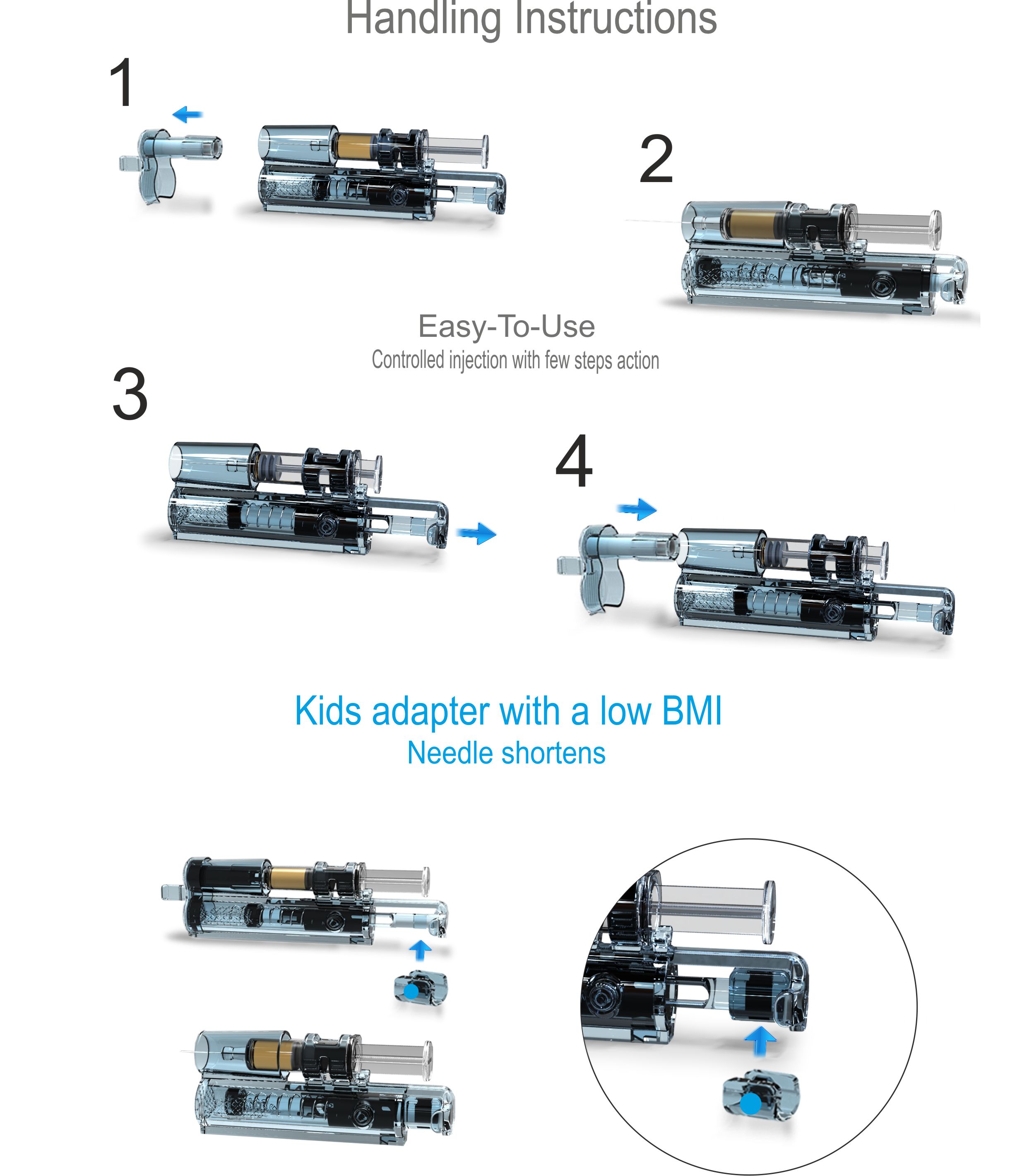 Handling Instructions

1

2

Easy-To-Use
Controlled injection with few steps action

3

4

Kids adapter with a low BMI
Needle shortens